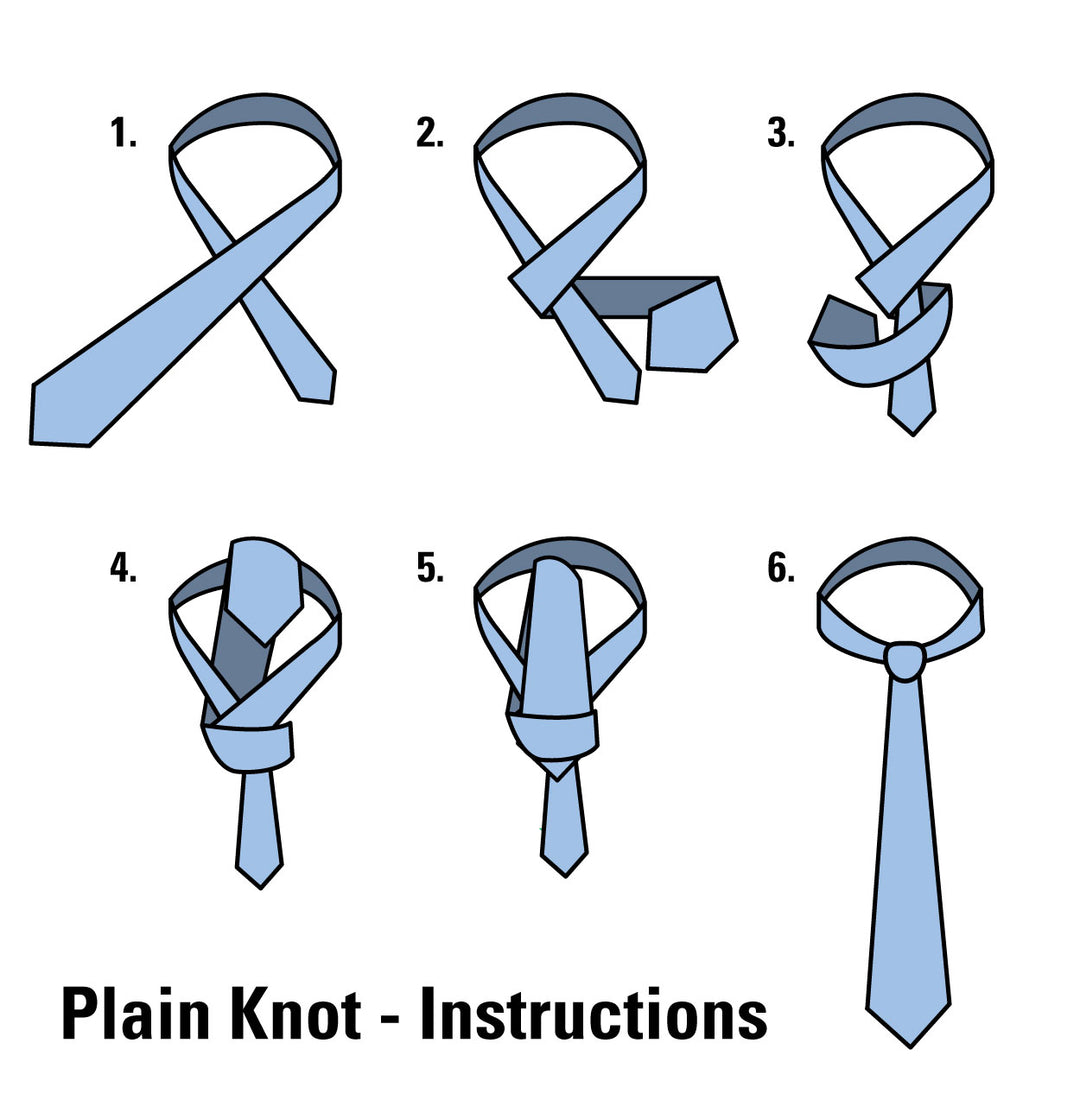 1.

2.

3.

4.

5.

6.

Plain Knot - Instructions