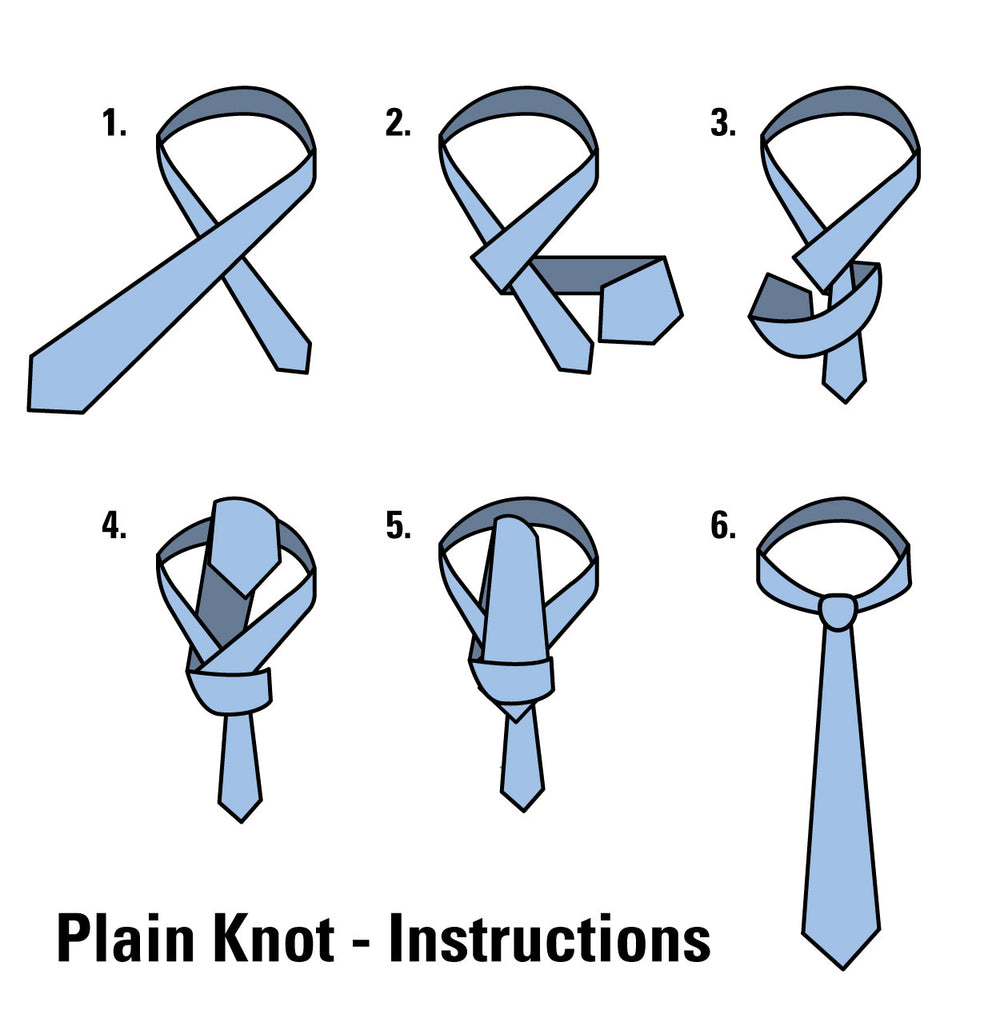 1.
2.
3.
4.
5.
6.
Plain Knot - Instructions