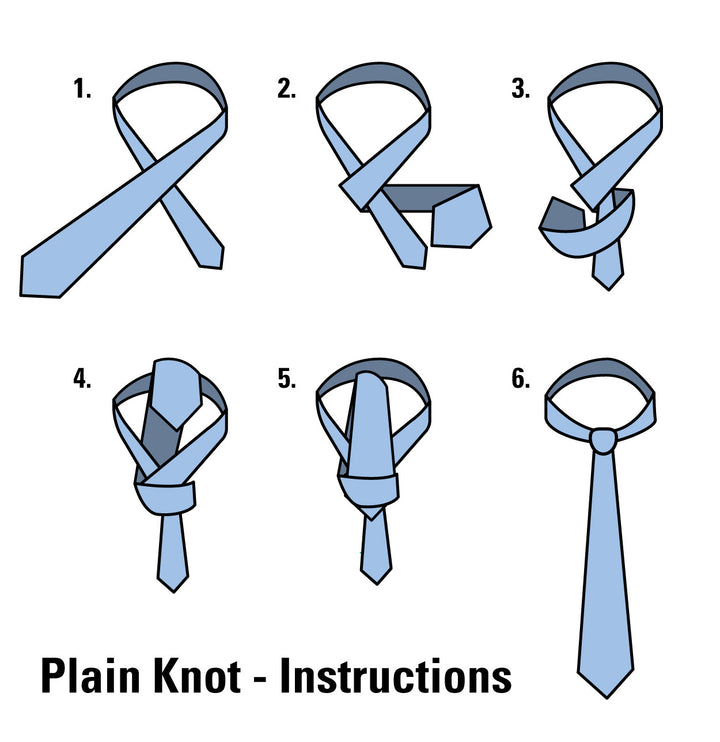 1.

2.

3.

4.

5.

6.

Plain Knot - Instructions